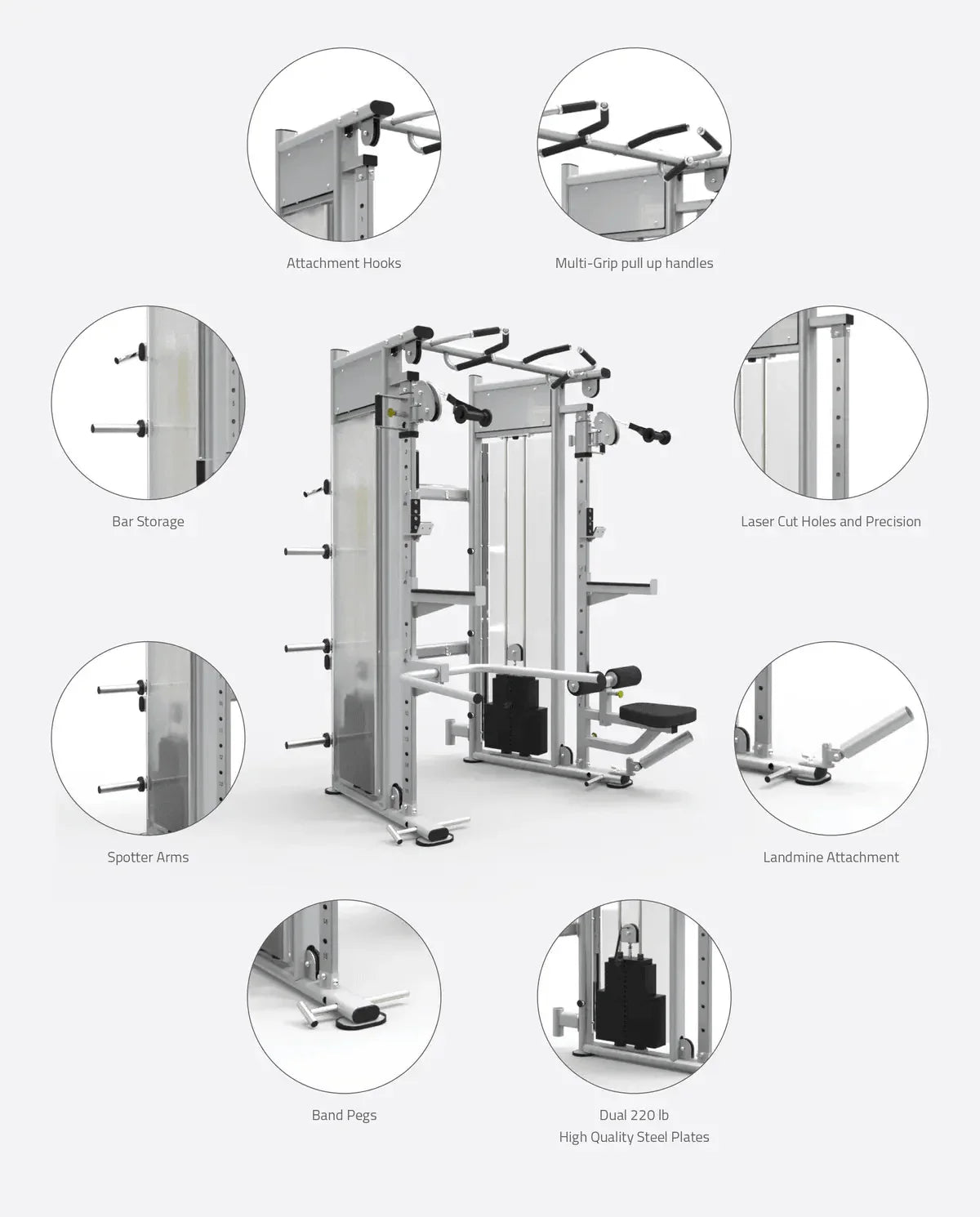 Attachment Hooks

Multi-Grip pull up handles

Bar Storage

Laser Cut Holes and Precision

Spotter Arms

Landmine Attachment

Band Pegs

Dual 220 lb
High Quality Steel Plates